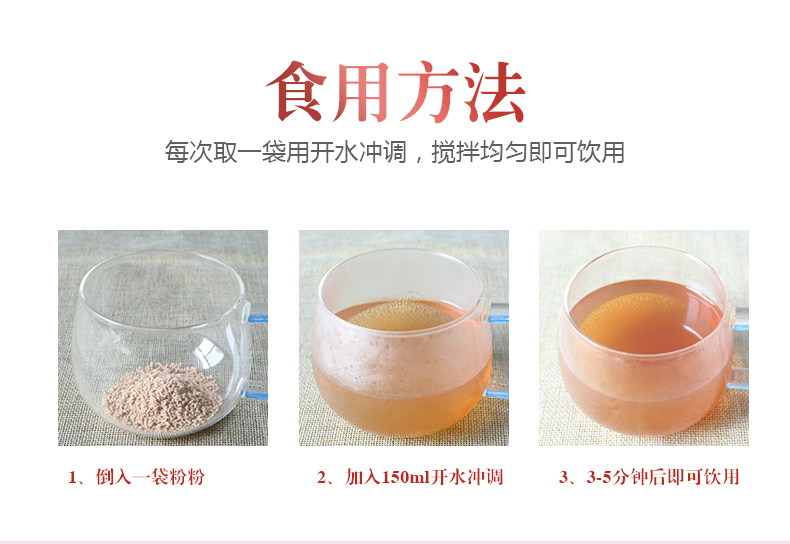 食用方法

每次取一袋用开水冲调，搅拌均匀即可饮用

1、倒入一袋粉粉

2、加入150ml开水冲调

3、3-5分钟后即可饮用