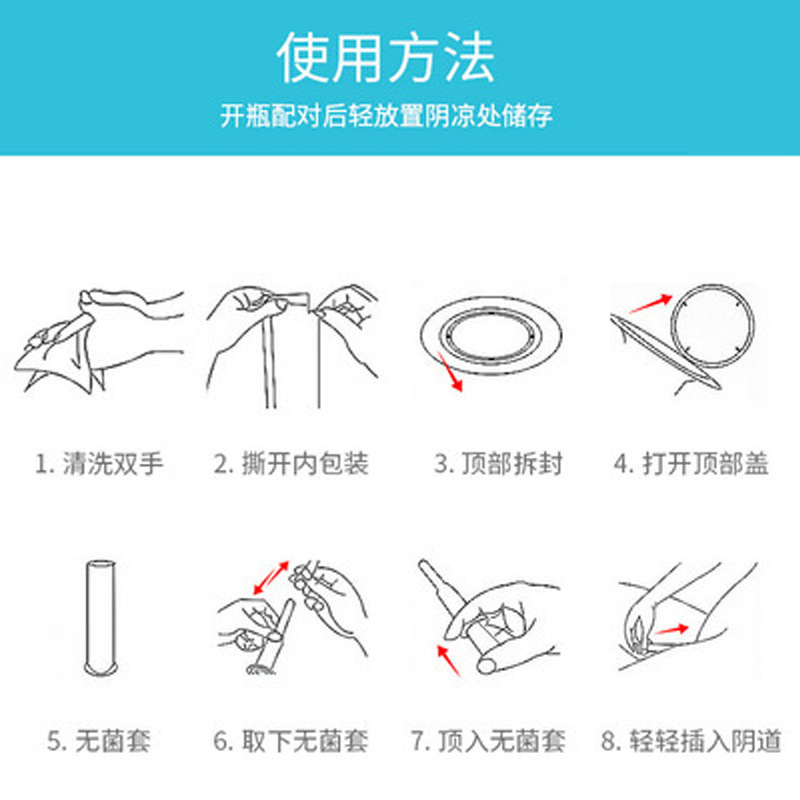 使用方法

开瓶配对后轻放置阴凉处储存

1. 清洗双手

2. 撕开内包装

3. 顶部拆封

4. 打开顶部盖

5. 无菌套

6. 取下无菌套

7. 顶入无菌套

8. 轻轻插入阴道