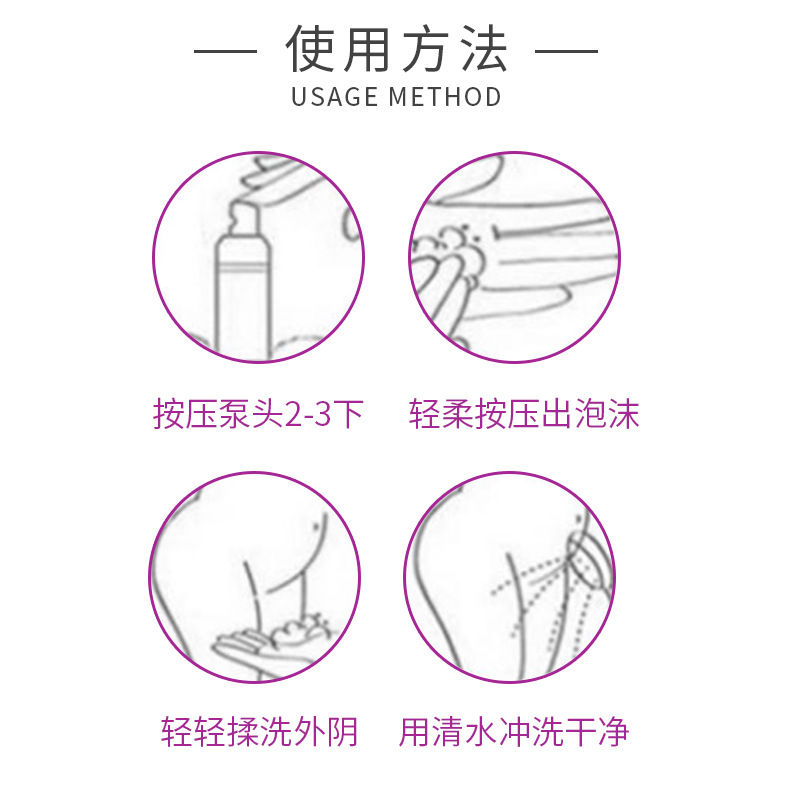 — 使用方法 —
USAGE METHOD

按压泵头2-3下

轻柔按压出泡沫

轻轻揉洗外阴

用清水冲洗干净