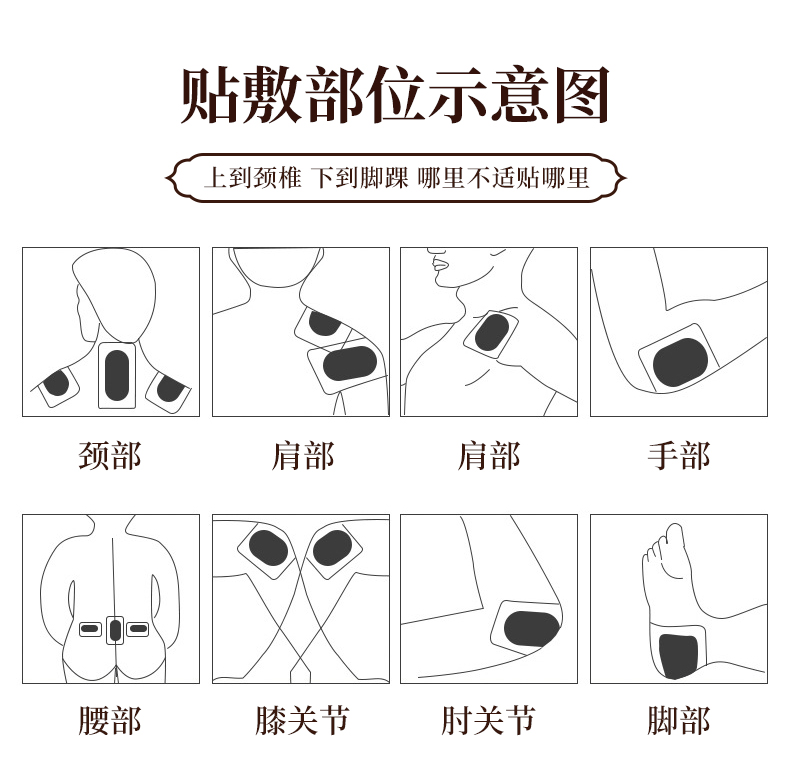 贴敷部位示意图

上到颈椎 下到脚踝 哪里不适贴哪里

颈部

肩部

肩部

手部

腰部

膝关节

肘关节

脚部