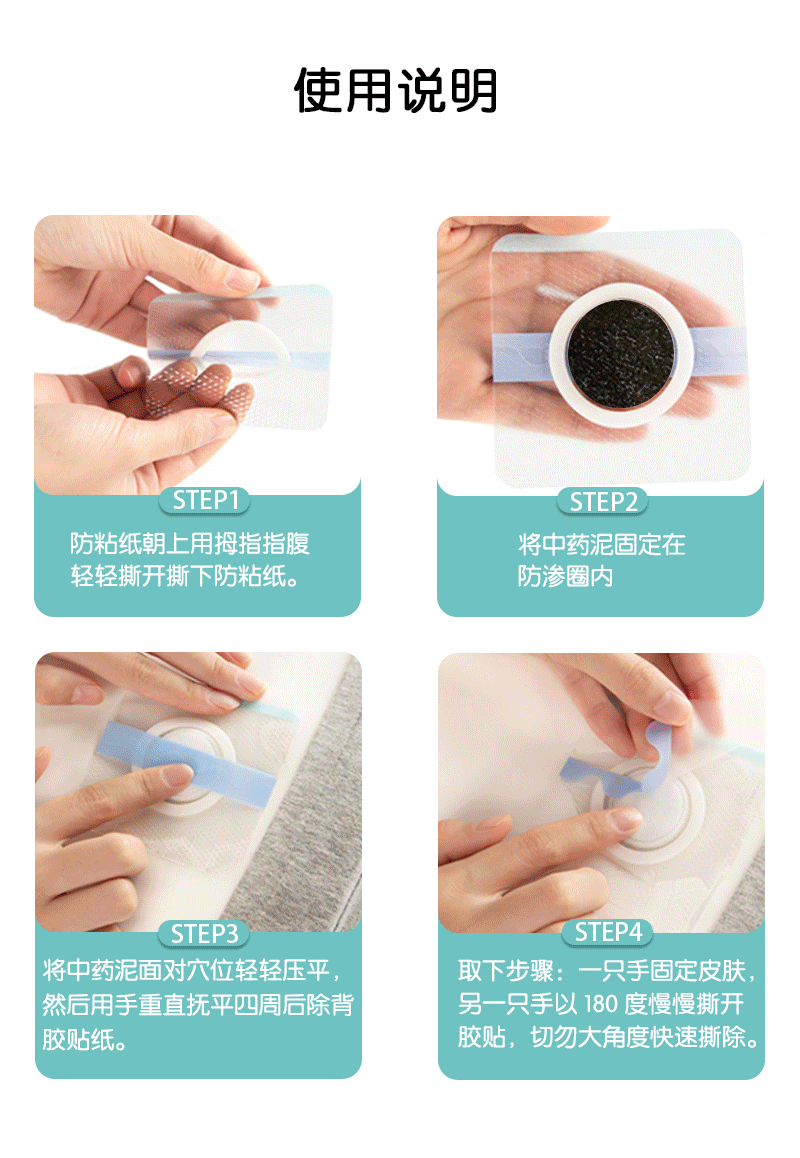 使用说明

STEP1
防粘纸朝上用拇指指腹轻轻撕开撕下防粘纸。

STEP2
将中药泥固定在防渗圈内

STEP3
将中药泥面对穴位轻轻压平，然后用手重直抚平四周后除背胶贴纸。

STEP4
取下步骤：一只手固定皮肤，另一只手以 180 度慢慢撕开胶贴，切勿大角度快速撕除。