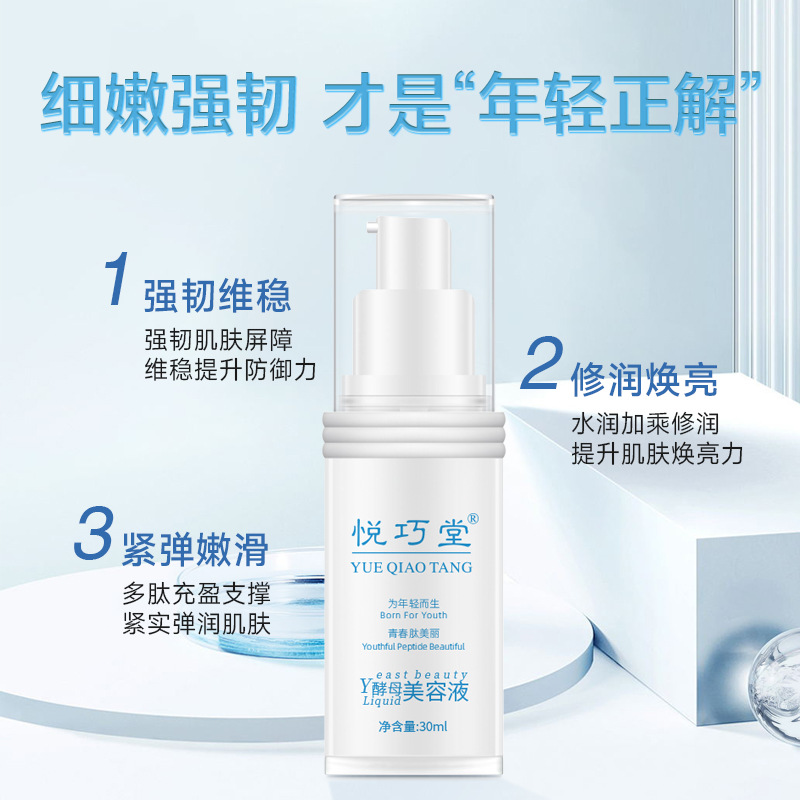 细嫩强韧 才是“年轻正解”

1 强韧维稳
强韧肌肤屏障
维稳提升防御力

2 修润焕亮
水润加乘修润
提升肌肤焕亮力

3 紧弹嫩滑
多肽充盈支撑
紧实弹润肌肤

悦巧堂®
YUE QIAO TANG

为年轻而生
Born For Youth
青春肽美丽
Youthful Peptide Beautiful

Yeast beauty
酵母美容液
Liquid

净含量:30ml