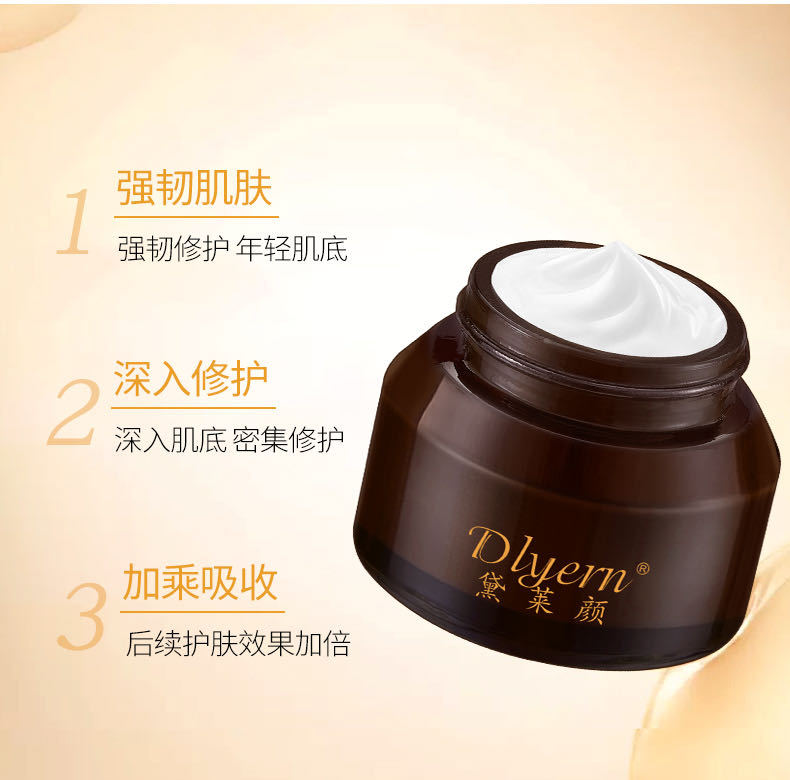 1 强韧肌肤
强韧修护 年轻肌底

2 深入修护
深入肌底 密集修护

3 加乘吸收
后续护肤效果加倍

Dlyern®
黛莱颜