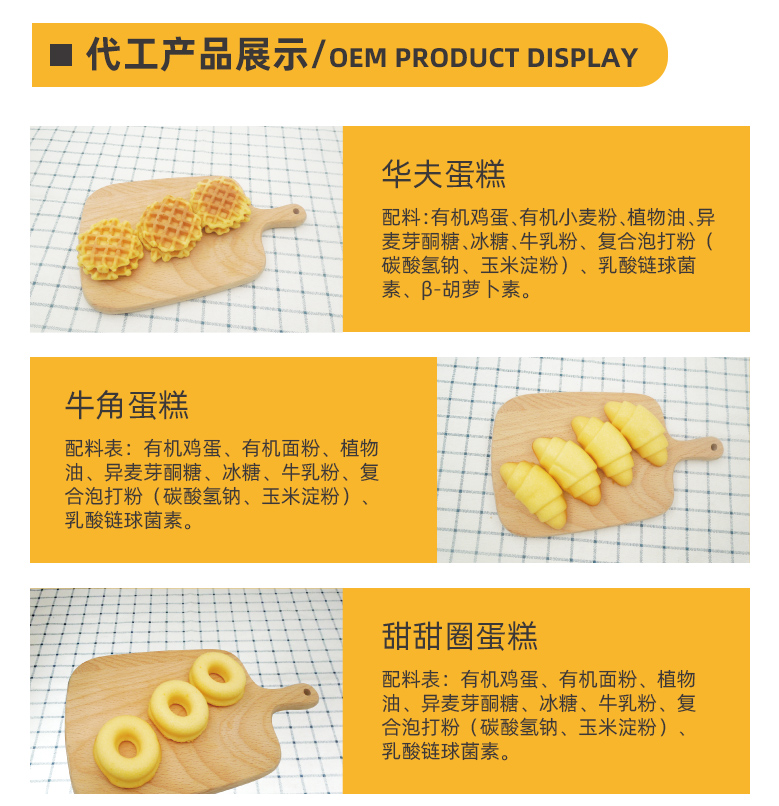 ■ 代工产品展示/OEM PRODUCT DISPLAY

华夫蛋糕

配料：有机鸡蛋、有机小麦粉、植物油、异麦芽酮糖、冰糖、牛乳粉、复合泡打粉（碳酸氢钠、玉米淀粉）、乳酸链球菌素、β-胡萝卜素。

牛角蛋糕

配料表：有机鸡蛋、有机面粉、植物油、异麦芽酮糖、冰糖、牛乳粉、复合泡打粉（碳酸氢钠、玉米淀粉）、乳酸链球菌素。

甜甜圈蛋糕

配料表：有机鸡蛋、有机面粉、植物油、异麦芽酮糖、冰糖、牛乳粉、复合泡打粉（碳酸氢钠、玉米淀粉）、乳酸链球菌素。